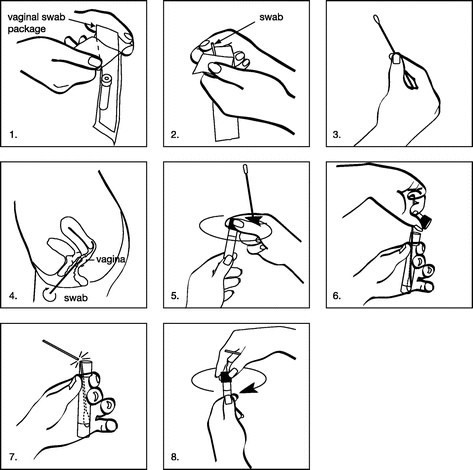 vaginal swab package

1.

swab

2.

3.

vagina

swab

4.

5.

6.

7.

8.